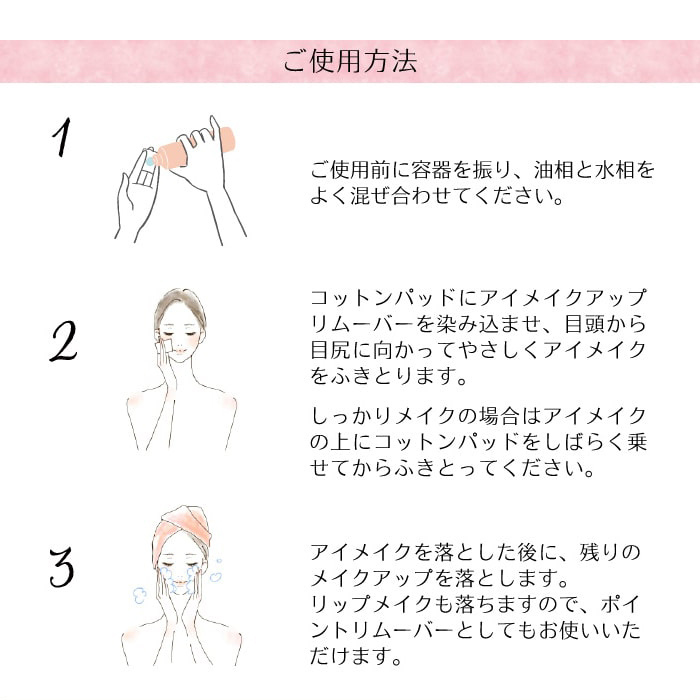 ご使用方法

1

ご使用前に容器を振り、油相と水相をよく混ぜ合わせてください。

2

コットンパッドにアイメイクアップリムーバーを染み込ませ、目頭から目尻に向かってやさしくアイメイクをふきとります。

しっかりメイクの場合はアイメイクの上にコットンパッドをしばらく乗せてからふきとってください。

3

アイメイクを落とした後に、残りのメイクアップを落とします。
リップメイクも落ちますので、ポイントリムーバーとしてもお使いいただけます。