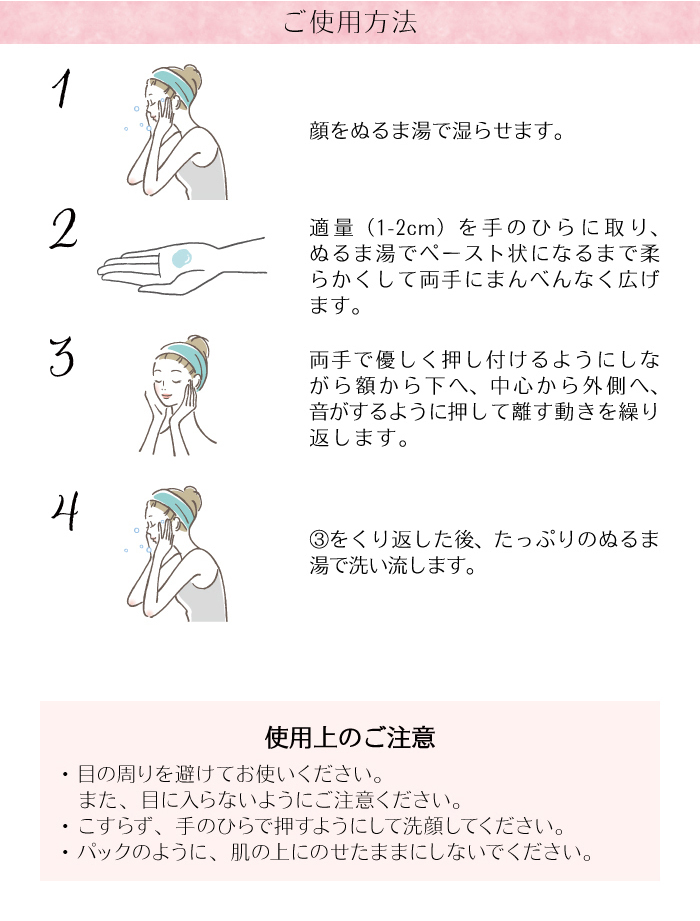 ご使用方法

1

顔をぬるま湯で湿らせます。

2

適量（1-2cm）を手のひらに取り、ぬるま湯でペースト状になるまで柔らかくして両手にまんべんなく広げます。

3

両手で優しく押し付けるようにしながら額から下へ、中心から外側へ、音がするように押して離す動きを繰り返します。

4

③をくり返した後、たっぷりのぬるま湯で洗い流します。

使用上のご注意

・目の周りを避けてお使いください。
また、目に入らないようにご注意ください。
・こすらず、手のひらで押すようにして洗顔してください。
・パックのように、肌の上にのせたままにしないでください。